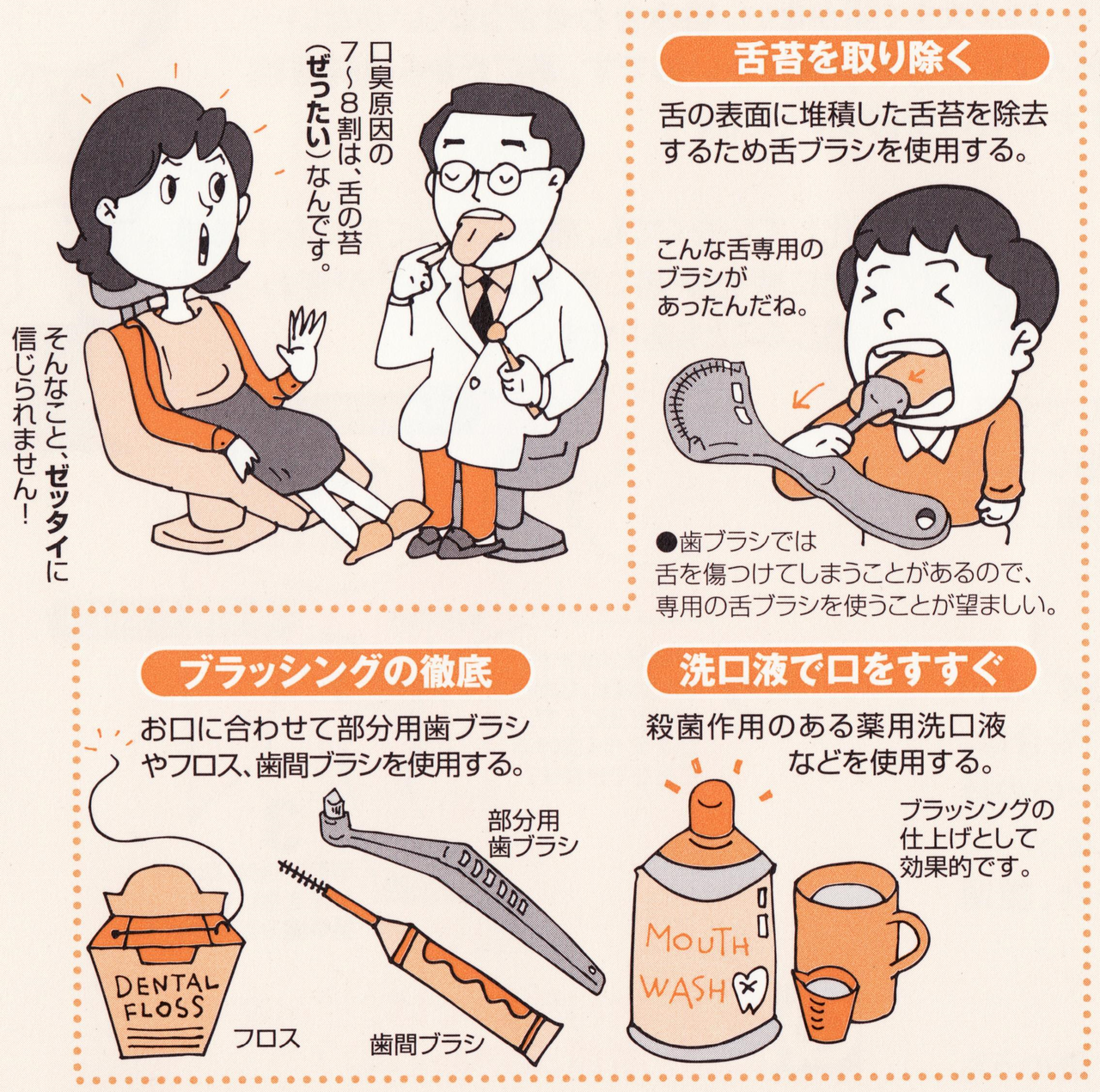 口臭原因の7~8割は、舌の苔(ぜったい)なんです。

そんなこと、ゼッタイに信じられません!

舌苔を取り除く

舌の表面に堆積した舌苔を除去するため舌ブラシを使用する。

こんな舌専用のブラシがあったんだね。

●歯ブラシでは舌を傷つけてしまうことがあるので、専用の舌ブラシを使うことが望ましい。

ブラッシングの徹底

お口に合わせて部分用歯ブラシやフロス、歯間ブラシを使用する。

部分用歯ブラシ

DENTAL FLOSS

フロス

歯間ブラシ

洗口液で口をすすぐ

殺菌作用のある薬用洗口液などを使用する。

ブラッシングの仕上げとして効果的です。

MOUTH WASH